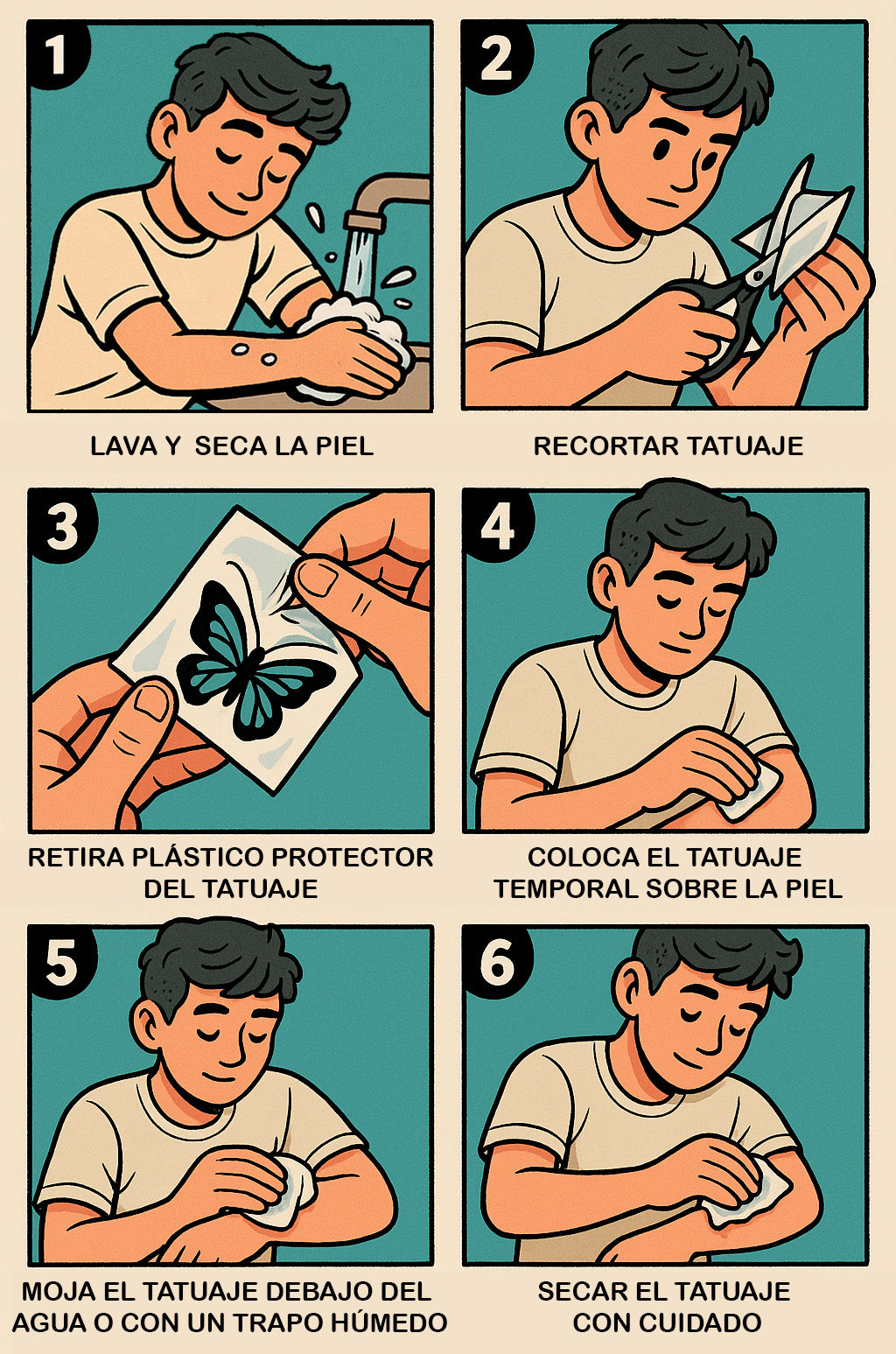 1

LAVA Y SECA LA PIEL

2

RECORTAR TATUAJE

3

RETIRA PLÁSTICO PROTECTOR DEL TATUAJE

4

COLOCA EL TATUAJE TEMPORAL SOBRE LA PIEL

5

MOJA EL TATUAJE DEBAJO DEL AGUA O CON UN TRAPO HÚMEDO

6

SECAR EL TATUAJE CON CUIDADO